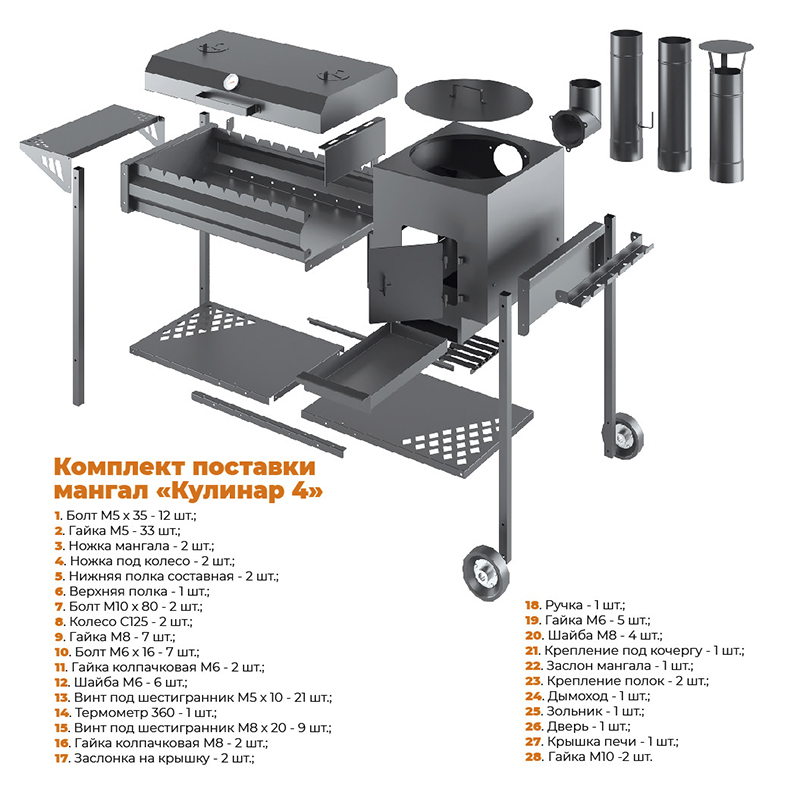 Комплект поставки мангал «Кулинар 4»

1. Болт М5 х 35 - 12 шт.;
2. Гайка М5 - 33 шт.;
3. Ножка мангала - 2 шт.;
4. Ножка под колесо - 2 шт.;
5. Нижняя полка составная - 2 шт.;
6. Верхняя полка - 1 шт.;
7. Болт М10 х 80 - 2 шт.;
8. Колесо С125 - 2 шт.;
9. Гайка М8 - 7 шт.;
10. Болт М6 х 16 - 7 шт.;
11. Гайка колпачковая М6 - 2 шт.;
12. Шайба М6 - 6 шт.;
13. Винт под шестигранник М5 х 10 - 21 шт.;
14. Термометр 360 - 1 шт.;
15. Винт под шестигранник М8 х 20 - 9 шт.;
16. Гайка колпачковая М8 - 2 шт.;
17. Заслонка на крышку - 2 шт.;

18. Ручка - 1 шт.;
19. Гайка М6 - 5 шт.;
20. Шайба М8 - 4 шт.;
21. Крепление под кочергу - 1 шт.;
22. Заслон мангала - 1 шт.;
23. Крепление полок - 2 шт.;
24. Дымоход - 1 шт.;
25. Зольник - 1 шт.;
26. Дверь - 1 шт.;
27. Крышка печи - 1 шт.;
28. Гайка М10 -2 шт.