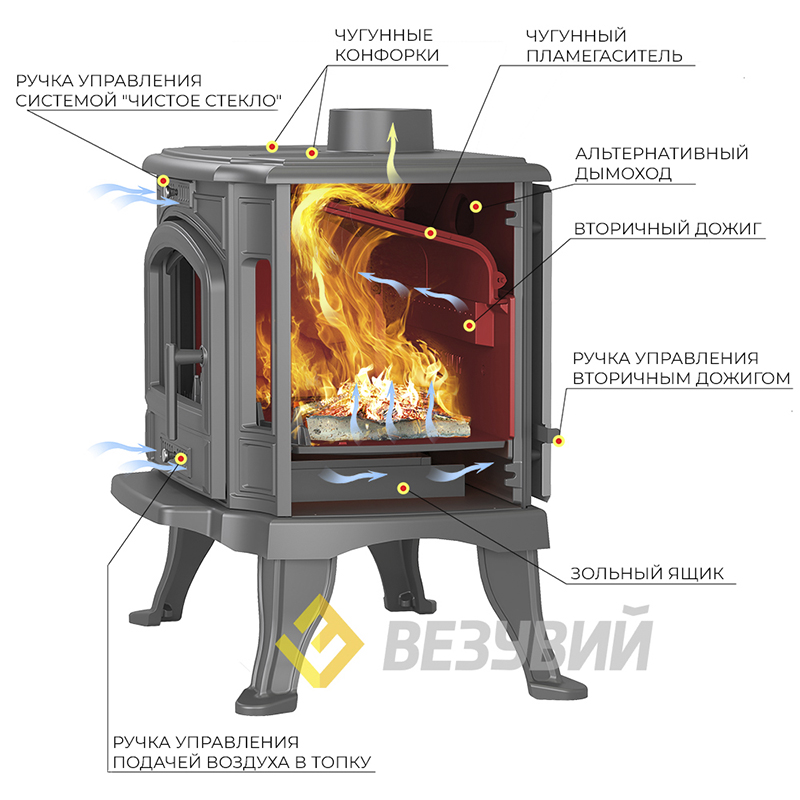 ЧУГУННЫЕ КОНФОРКИ

ЧУГУННЫЙ ПЛАМЕГАСИТЕЛЬ

РУЧКА УПРАВЛЕНИЯ СИСТЕМОЙ "ЧИСТОЕ СТЕКЛО"

АЛЬТЕРНАТИВНЫЙ ДЫМОХОД

ВТОРИЧНЫЙ ДОЖИГ

РУЧКА УПРАВЛЕНИЯ ВТОРИЧНЫМ ДОЖИГОМ

ЗОЛЬНЫЙ ЯЩИК

ВЕЗУВИЙ

РУЧКА УПРАВЛЕНИЯ ПОДАЧЕЙ ВОЗДУХА В ТОПКУ