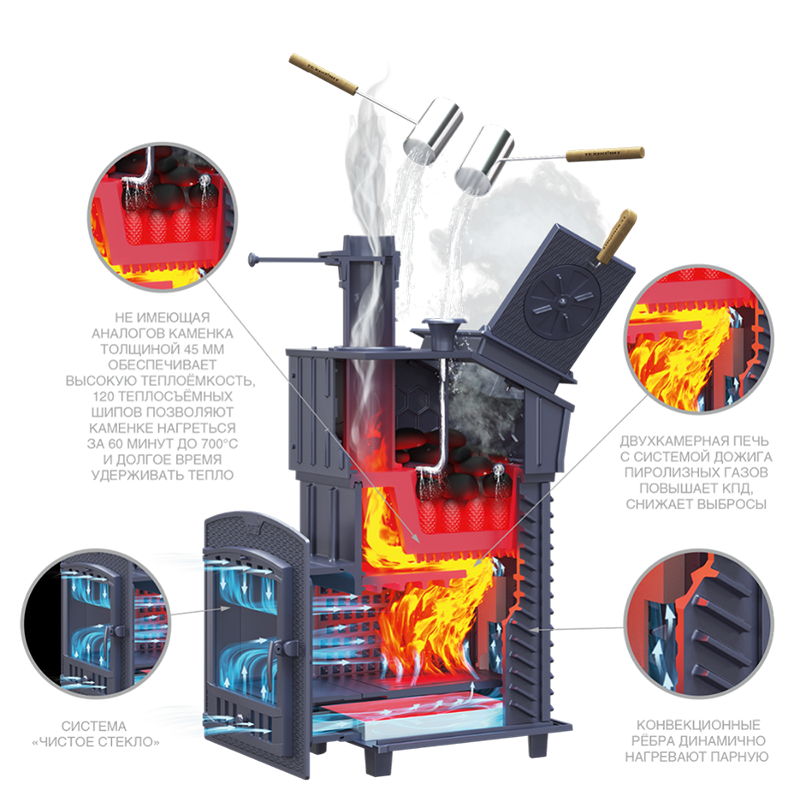 НЕ ИМЕЮЩАЯ АНАЛОГОВ КАМЕНКА ТОЛЩИНОЙ 45 ММ ОБЕСПЕЧИВАЕТ ВЫСОКУЮ ТЕПЛОЁМКОСТЬ, 120 ТЕПЛОСЪЁМНЫХ ШИПОВ ПОЗВОЛЯЮТ КАМЕНКЕ НАГРЕТЬСЯ ЗА 60 МИНУТ ДО 700°С И ДОЛГОЕ ВРЕМЯ УДЕРЖИВАТЬ ТЕПЛО

ДВУХКАМЕРНАЯ ПЕЧЬ С СИСТЕМОЙ ДОЖИГА ПИРОЛИЗНЫХ ГАЗОВ ПОВЫШАЕТ КПД, СНИЖАЕТ ВЫБРОСЫ

СИСТЕМА «ЧИСТОЕ СТЕКЛО»

КОНВЕКЦИОННЫЕ РЁБРА ДИНАМИЧНО НАГРЕВАЮТ ПАРНУЮ