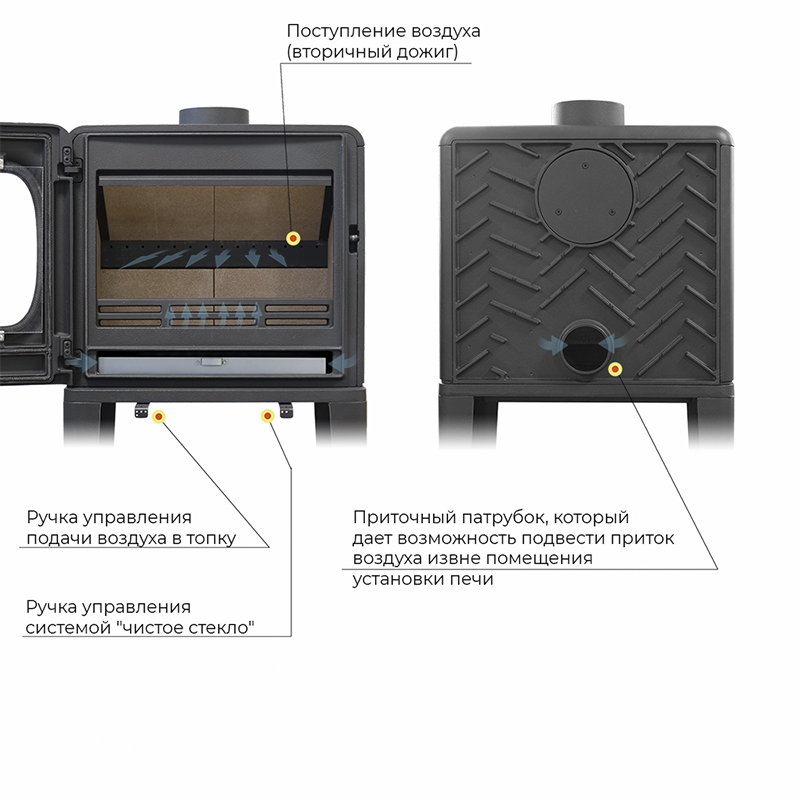 Поступление воздуха
(вторичный дожиг)

Ручка управления
подачи воздуха в топку

Ручка управления
системой "чистое стекло"

Приточный патрубок, который
дает возможность подвести приток
воздуха извне помещения
установки печи