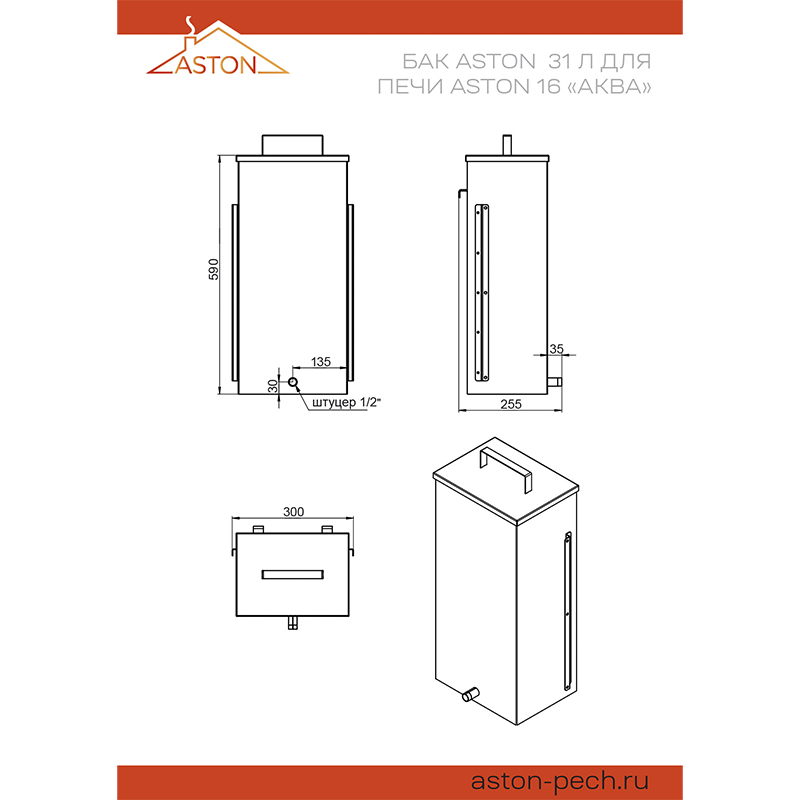 ASTON

БАК ASTON 31 Л ДЛЯ ПЕЧИ ASTON 16 «АКВА»

590

135

30

штуцер 1/2"

35

255

300

aston-pech.ru