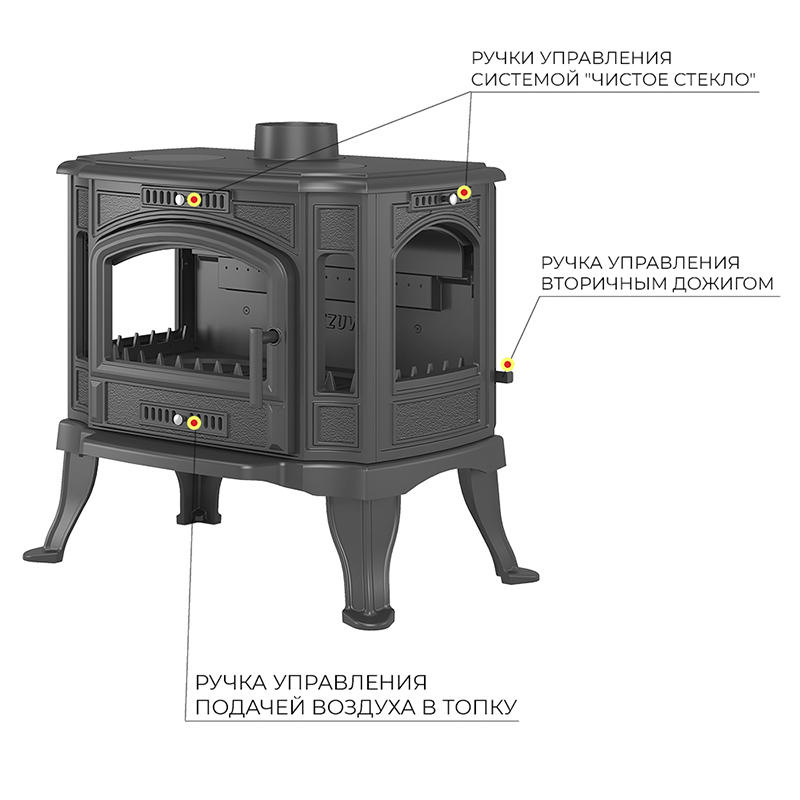 РУЧКИ УПРАВЛЕНИЯ СИСТЕМОЙ "ЧИСТОЕ СТЕКЛО"

РУЧКА УПРАВЛЕНИЯ ВТОРИЧНЫМ ДОЖИГОМ

ZUV

РУЧКА УПРАВЛЕНИЯ ПОДАЧЕЙ ВОЗДУХА В ТОПКУ