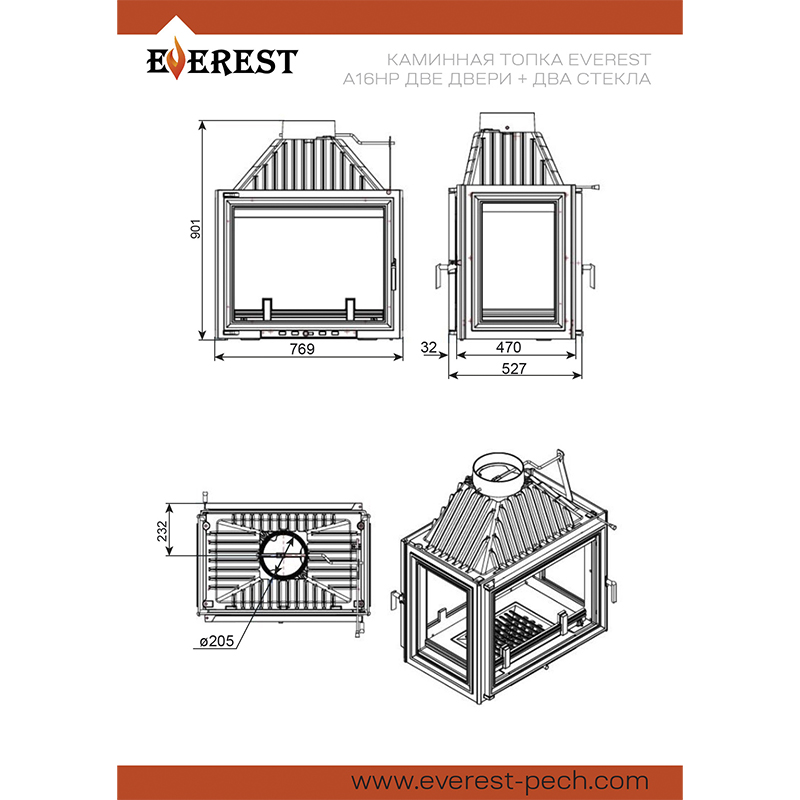 EVEREST

КАМИННАЯ ТОПКА EVEREST
A16HP ДВЕ ДВЕРИ + ДВА СТЕКЛА

901

769

32

470

527

232

ø205

www.everest-pech.com